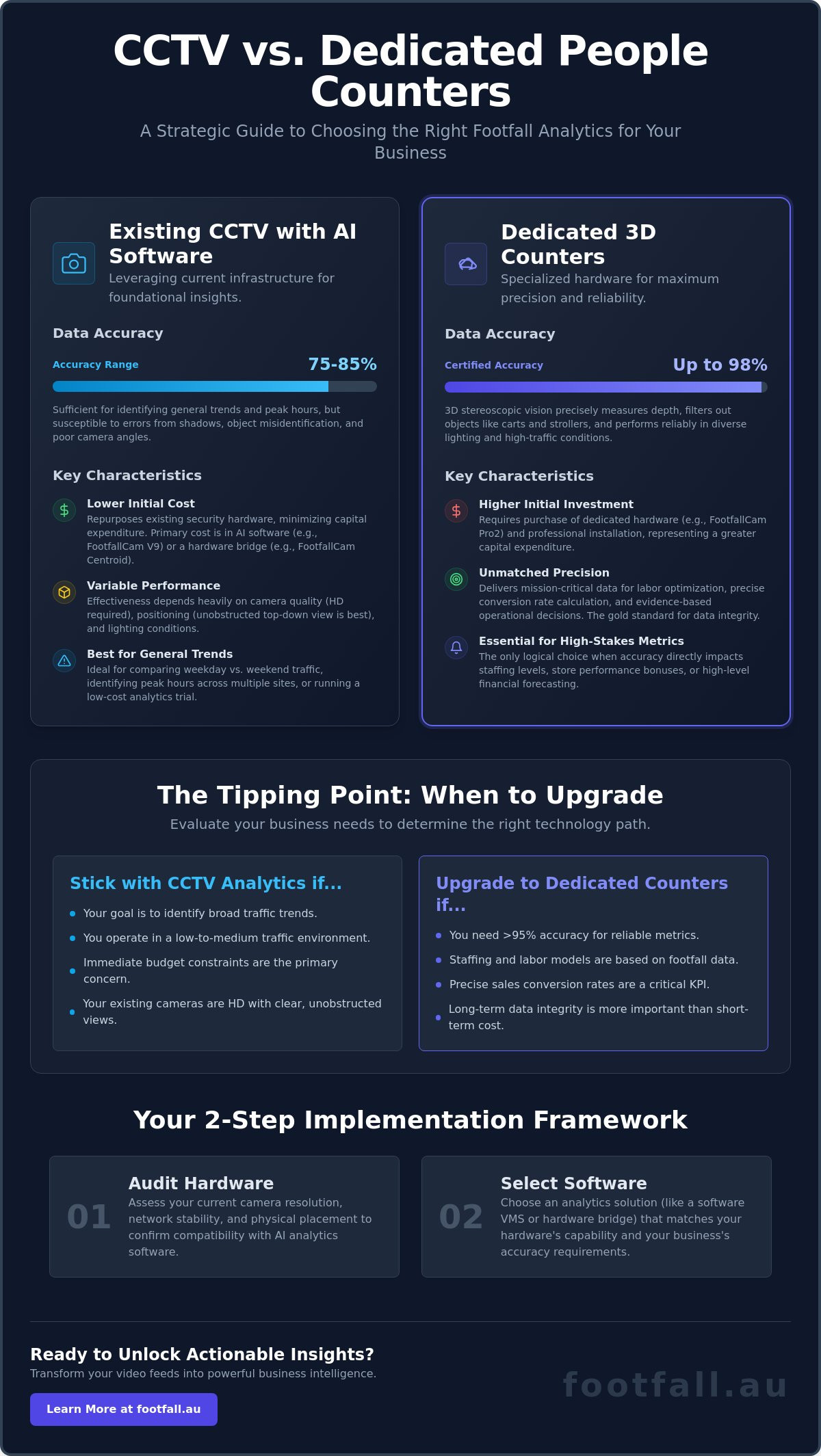 CCTV vs. Dedicated People Counters

A Strategic Guide to Choosing the Right Footfall Analytics for Your Business

Existing CCTV with AI Software

Leveraging current infrastructure for foundational insights.

Data Accuracy

Accuracy Range

75-85%

Sufficient for identifying general trends and peak hours, but susceptible to errors from shadows, object misidentification, and poor camera angles.

Key Characteristics

Lower Initial Cost

Repurposes existing security hardware, minimizing capital expenditure. Primary cost is in AI software (e.g., FootfallCam V9) or a hardware bridge (e.g., FootfallCam Centroid).

Variable Performance

Effectiveness depends heavily on camera quality (HD required), positioning (unobstructed top-down view is best), and lighting conditions.

Best for General Trends

Ideal for comparing weekday vs. weekend traffic, identifying peak hours across multiple sites, or running a low-cost analytics trial.

Dedicated 3D Counters

Specialized hardware for maximum precision and reliability.

Data Accuracy

Certified Accuracy

Up to 98%

3D stereoscopic vision precisely measures depth, filters out objects like carts and strollers, and performs reliably in diverse lighting and high-traffic conditions.

Key Characteristics

Higher Initial Investment

Requires purchase of dedicated hardware (e.g., FootfallCam Pro2) and professional installation, representing a greater capital expenditure.

Unmatched Precision

Delivers mission-critical data for labor optimization, precise conversion rate calculation, and evidence-based operational decisions. The gold standard for data integrity.

Essential for High-Stakes Metrics

The only logical choice when accuracy directly impacts staffing levels, store performance bonuses, or high-level financial forecasting.

The Tipping Point: When to Upgrade

Evaluate your business needs to determine the right technology path.

Stick with CCTV Analytics if...

• Your goal is to identify broad traffic trends.
• You operate in a low-to-medium traffic environment.
• Immediate budget constraints are the primary concern.
• Your existing cameras are HD with clear, unobstructed views.

Upgrade to Dedicated Counters if...

• You need >95% accuracy for reliable metrics.
• Staffing and labor models are based on footfall data.
• Precise sales conversion rates are a critical KPI.
• Long-term data integrity is more important than short-term cost.

Your 2-Step Implementation Framework

01
Audit Hardware
Assess your current camera resolution, network stability, and physical placement to confirm compatibility with AI analytics software.

02
Select Software
Choose an analytics solution (like a software VMS or hardware bridge) that matches your hardware's capability and your business's accuracy requirements.

Ready to Unlock Actionable Insights?

Transform your video feeds into powerful business intelligence.

Learn More at footfall.au

footfall.au